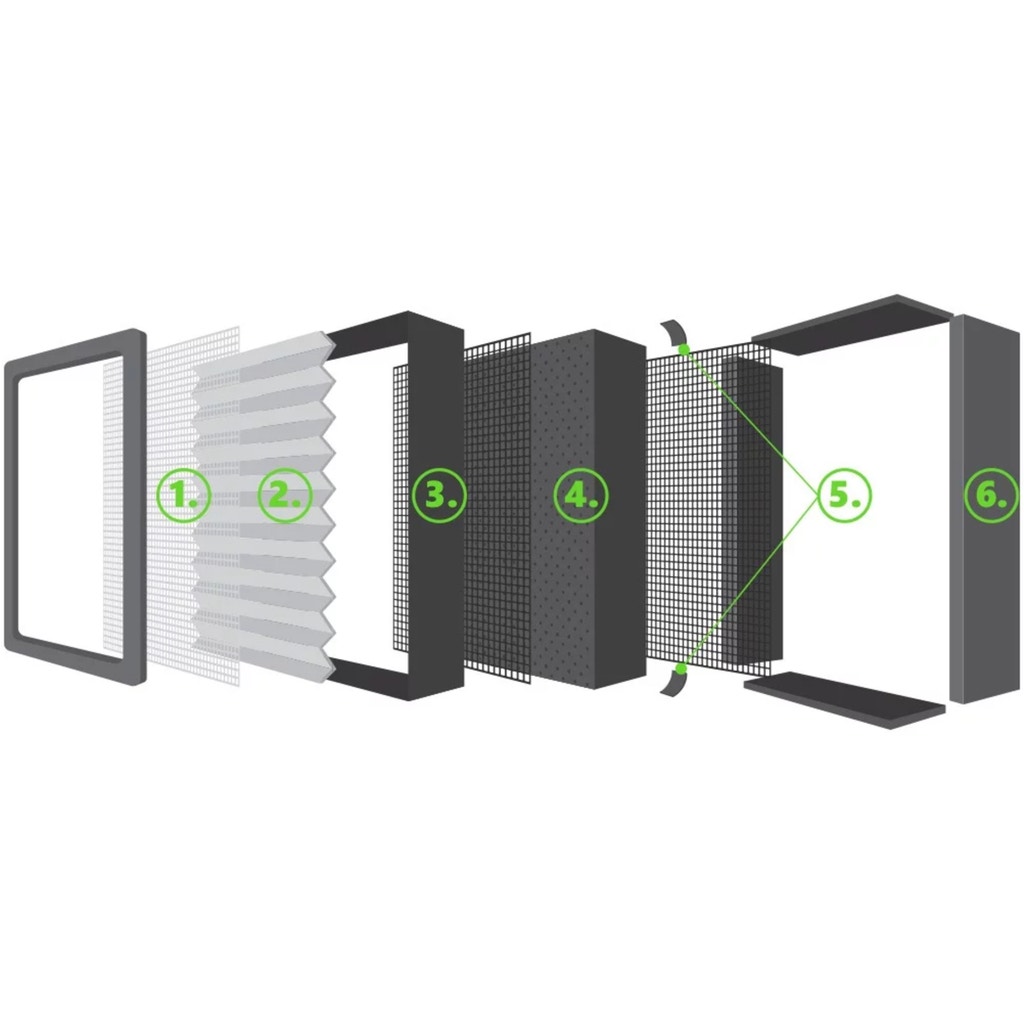 1.
2.
3.
4.
5.
6.