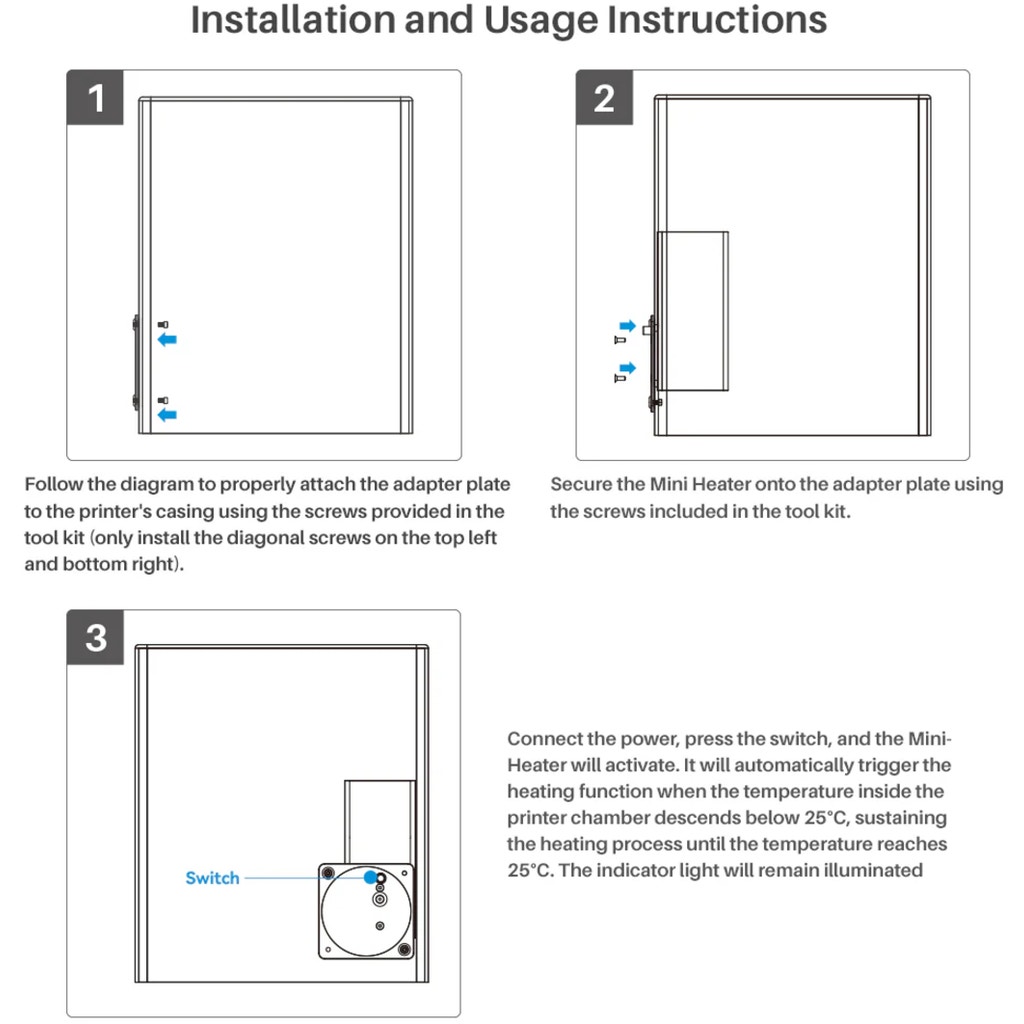 Installation and Usage Instructions

1

Follow the diagram to properly attach the adapter plate to the printer's casing using the screws provided in the tool kit (only install the diagonal screws on the top left and bottom right).

2

Secure the Mini Heater onto the adapter plate using the screws included in the tool kit.

3

Switch

Connect the power, press the switch, and the Mini-Heater will activate. It will automatically trigger the heating function when the temperature inside the printer chamber descends below 25°C, sustaining the heating process until the temperature reaches 25°C. The indicator light will remain illuminated