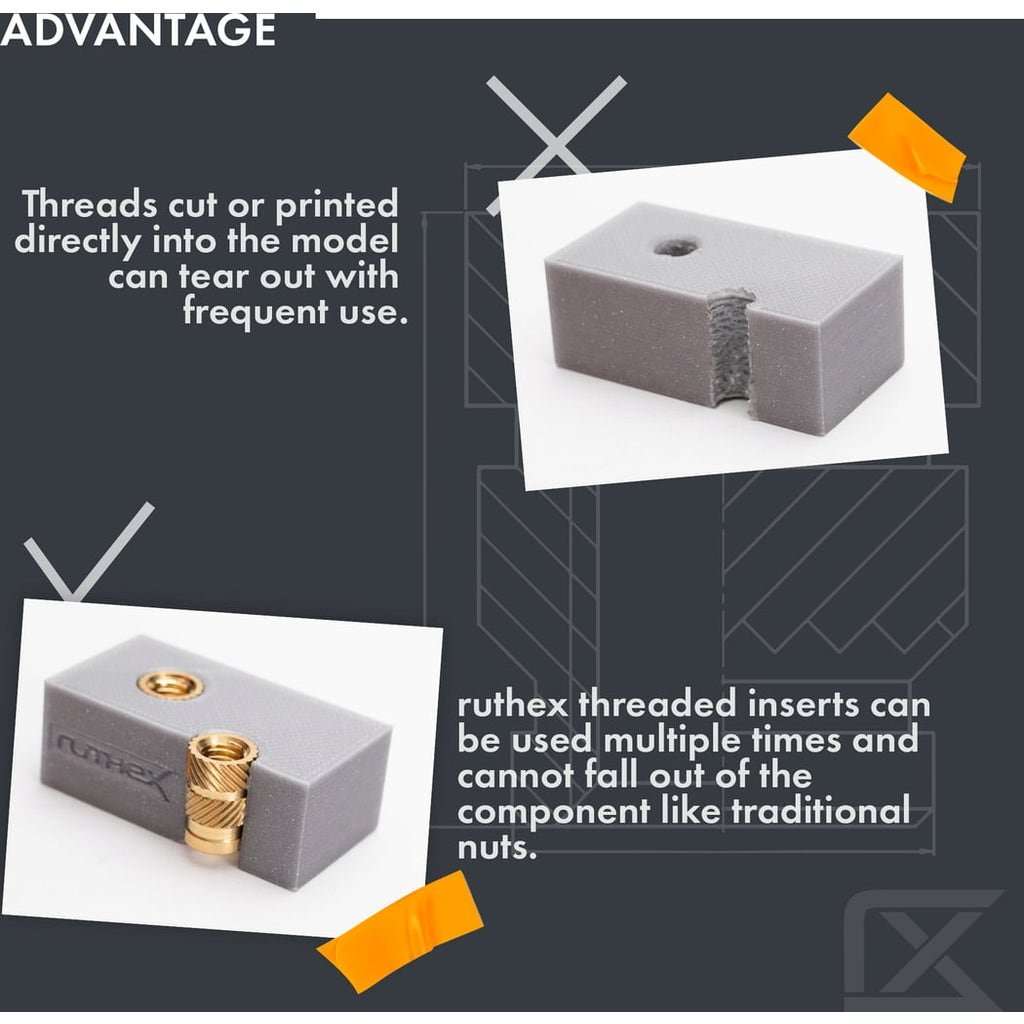 ADVANTAGE

Threads cut or printed directly into the model can tear out with frequent use.

ruthex

ruthex threaded inserts can be used multiple times and cannot fall out of the component like traditional nuts.